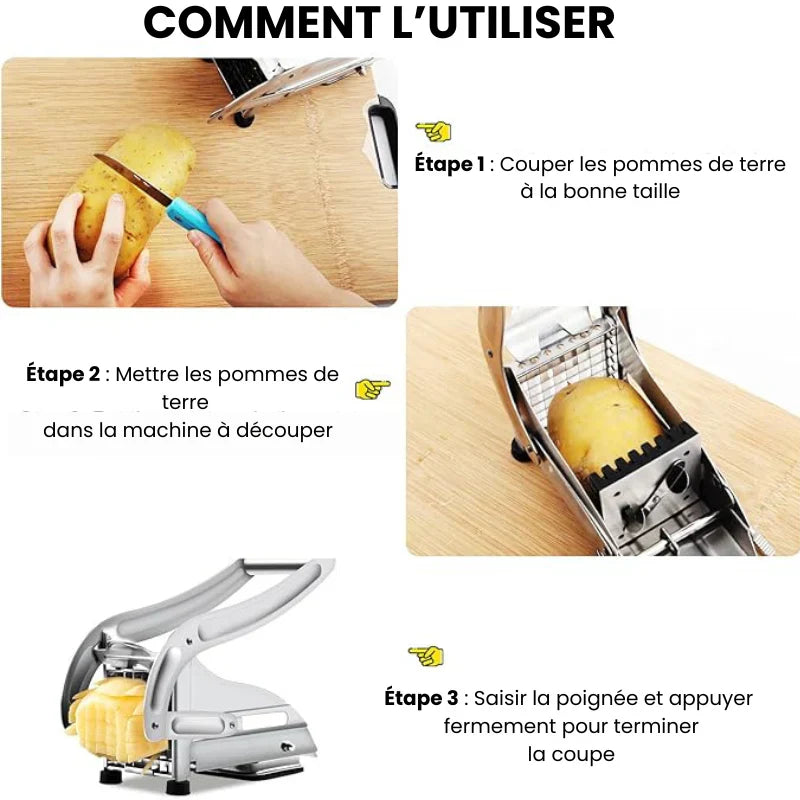 COMMENT L'UTILISER

Étape 1 : Couper les pommes de terre à la bonne taille

Étape 2 : Mettre les pommes de terre dans la machine à découper

Étape 3 : Saisir la poignée et appuyer fermement pour terminer la coupe